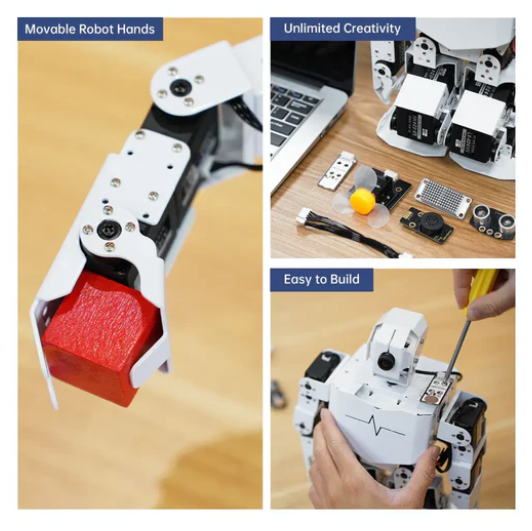 Movable Robot Hands

Unlimited Creativity

Easy to Build